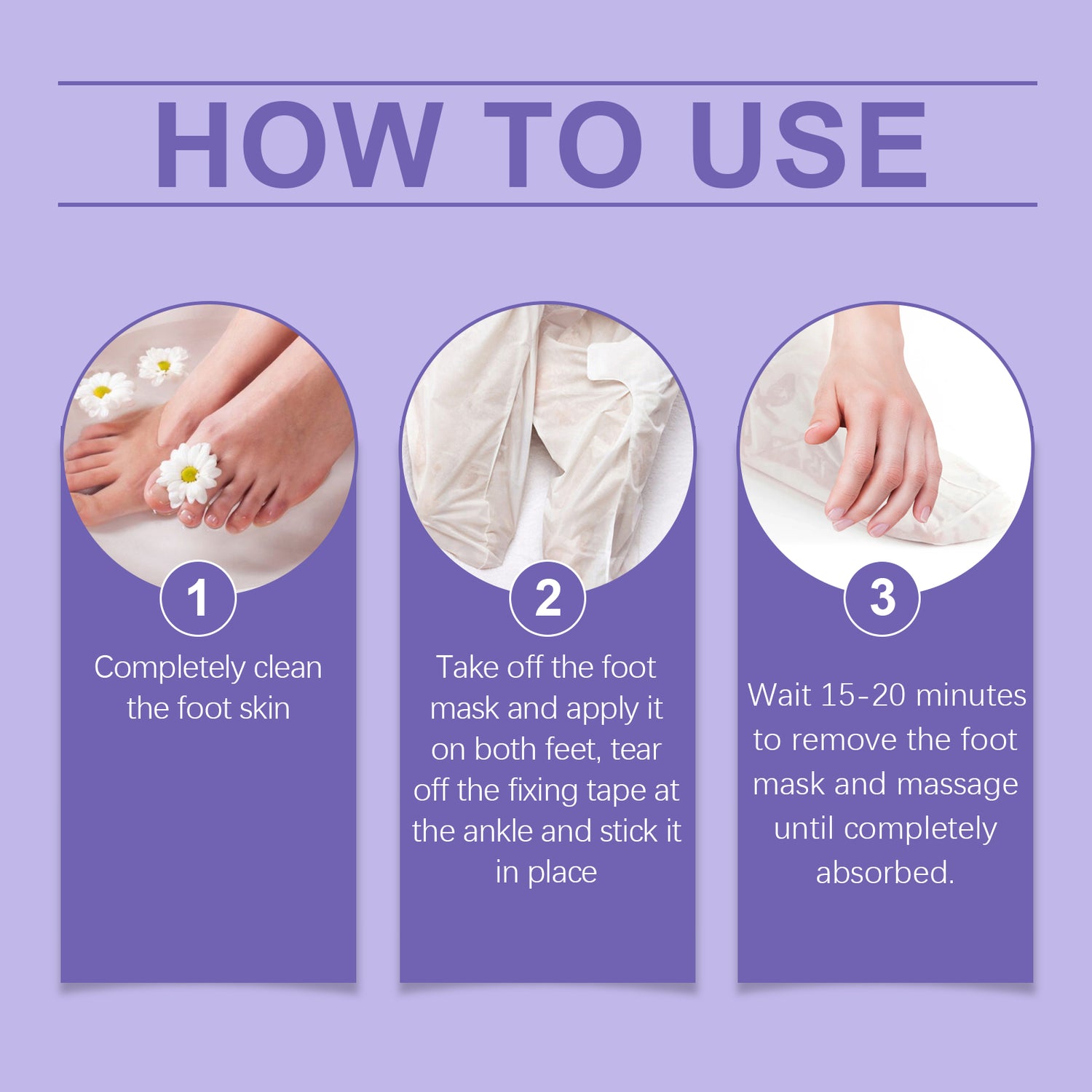 HOW TO USE

1

Completely clean the foot skin

2

Take off the foot mask and apply it on both feet, tear off the fixing tape at the ankle and stick it in place

3

Wait 15-20 minutes to remove the foot mask and massage until completely absorbed.