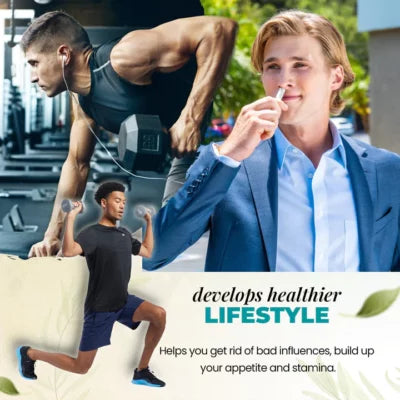 develops healthier
LIFESTYLE

Helps you get rid of bad influences, build up your appetite and stamina.